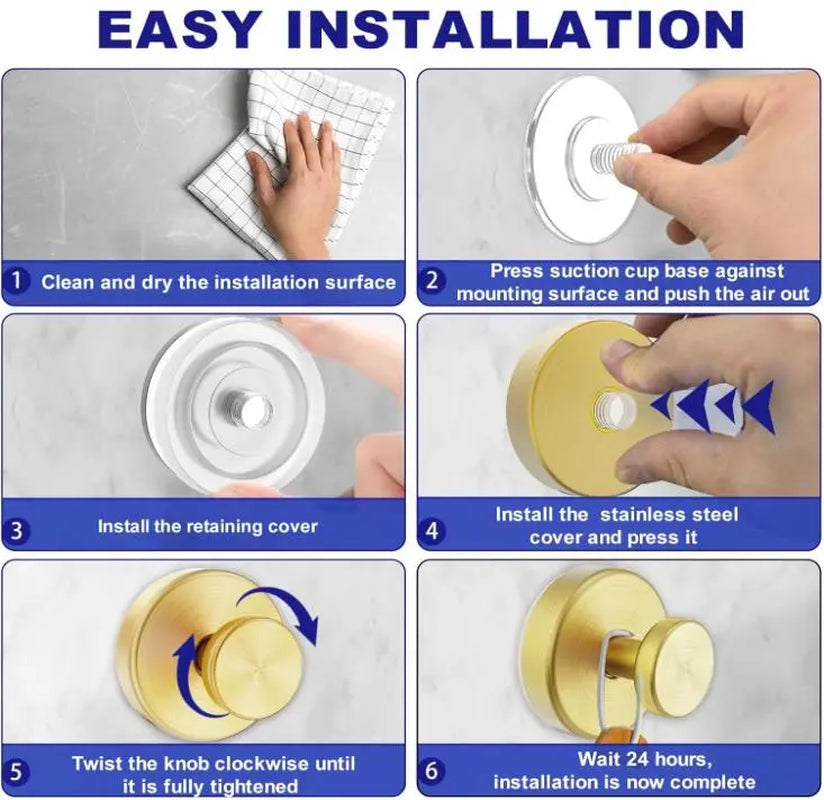 EASY INSTALLATION

1 Clean and dry the installation surface

2 Press suction cup base against mounting surface and push the air out

3 Install the retaining cover

4 Install the  stainless steel cover and press it

5 Twist the knob clockwise until it is fully tightened

6 Wait 24 hours, installation is now complete